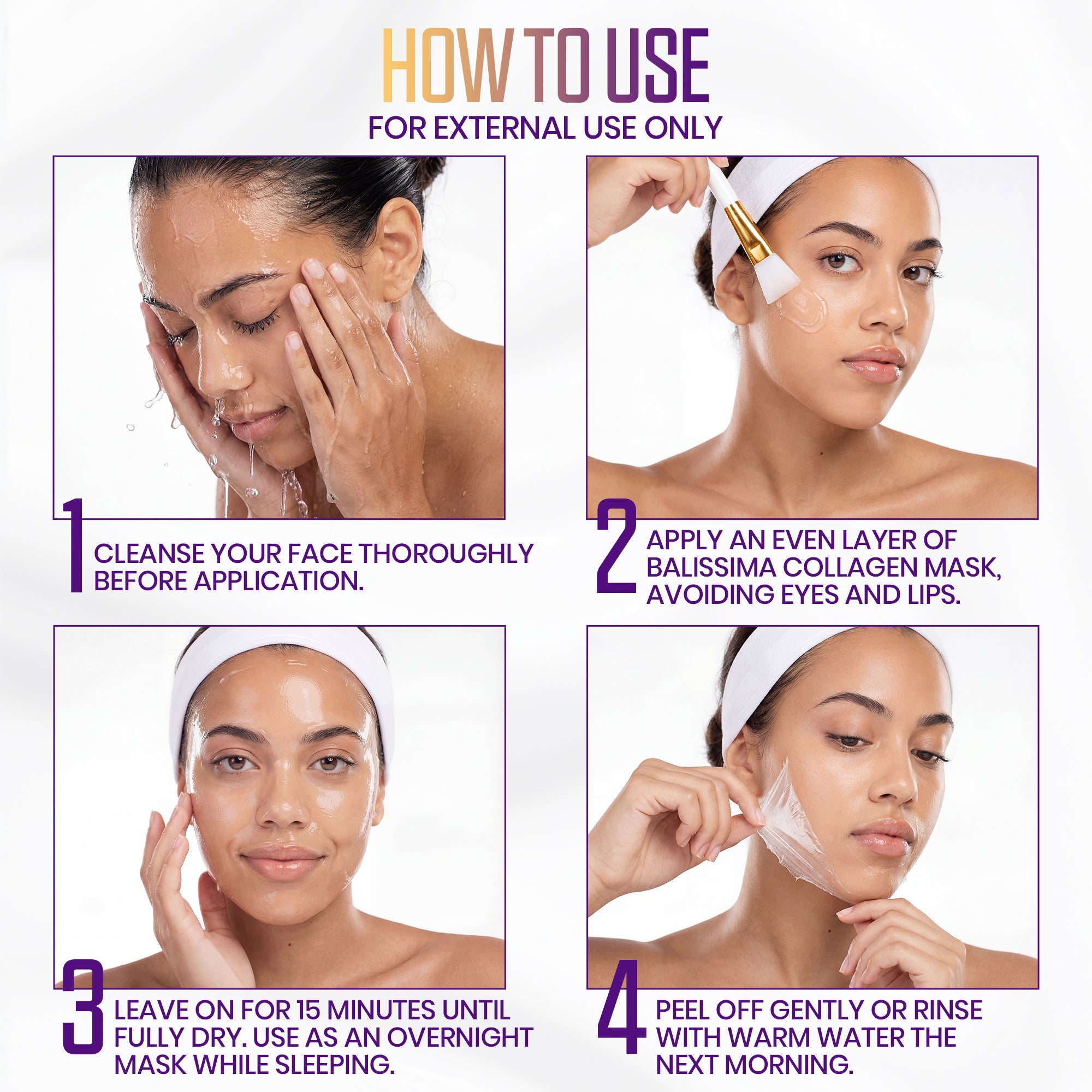 HOW TO USE
FOR EXTERNAL USE ONLY

1
CLEANSE YOUR FACE THOROUGHLY BEFORE APPLICATION.

2
APPLY AN EVEN LAYER OF BALISSIMA COLLAGEN MASK, AVOIDING EYES AND LIPS.

3
LEAVE ON FOR 15 MINUTES UNTIL FULLY DRY. USE AS AN OVERNIGHT MASK WHILE SLEEPING.

4
PEEL OFF GENTLY OR RINSE WITH WARM WATER THE NEXT MORNING.